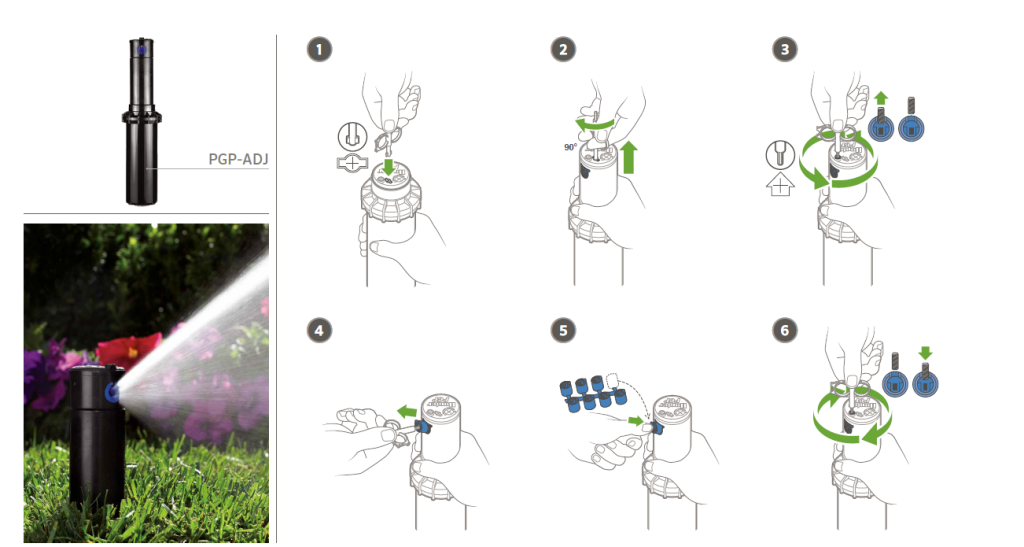 PGP-ADJ

1

2

90°

3

4

5

6