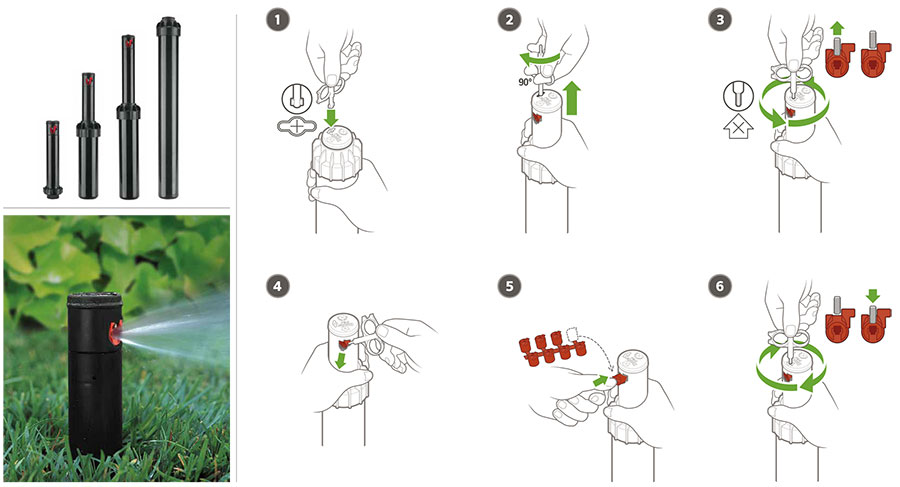 1

2

90°

3

4

5

6